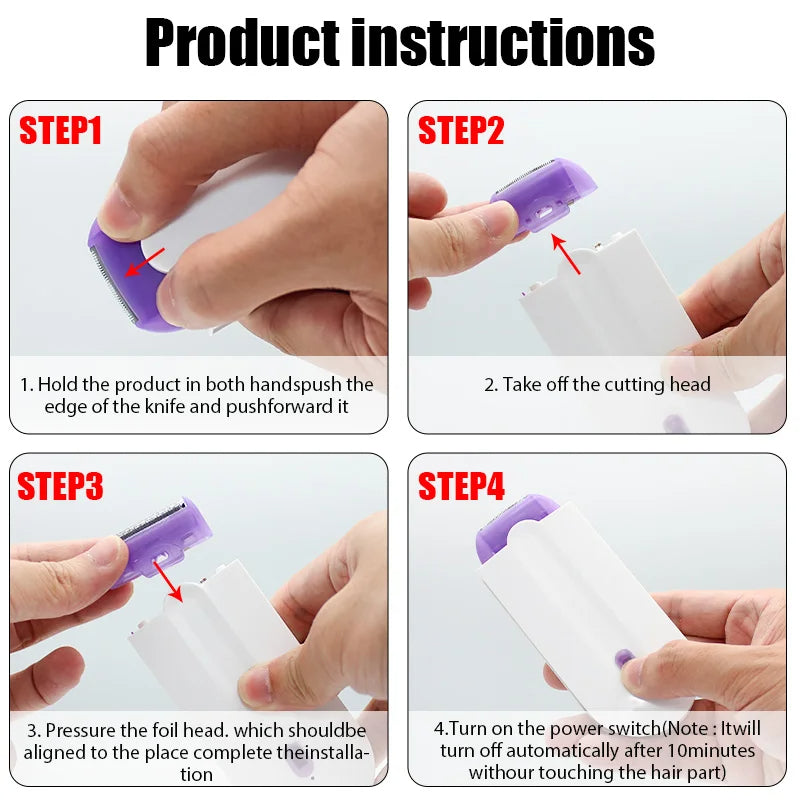 Product instructions

STEP1

1. Hold the product in both handspush the edge of the knife and pushforward it

STEP2

2. Take off the cutting head

STEP3

3. Pressure the foil head. which shouldbe aligned to the place complete theinstallation

STEP4

4.Turn on the power switch(Note : Itwill turn off automatically after 10minutes withour touching the hair part)